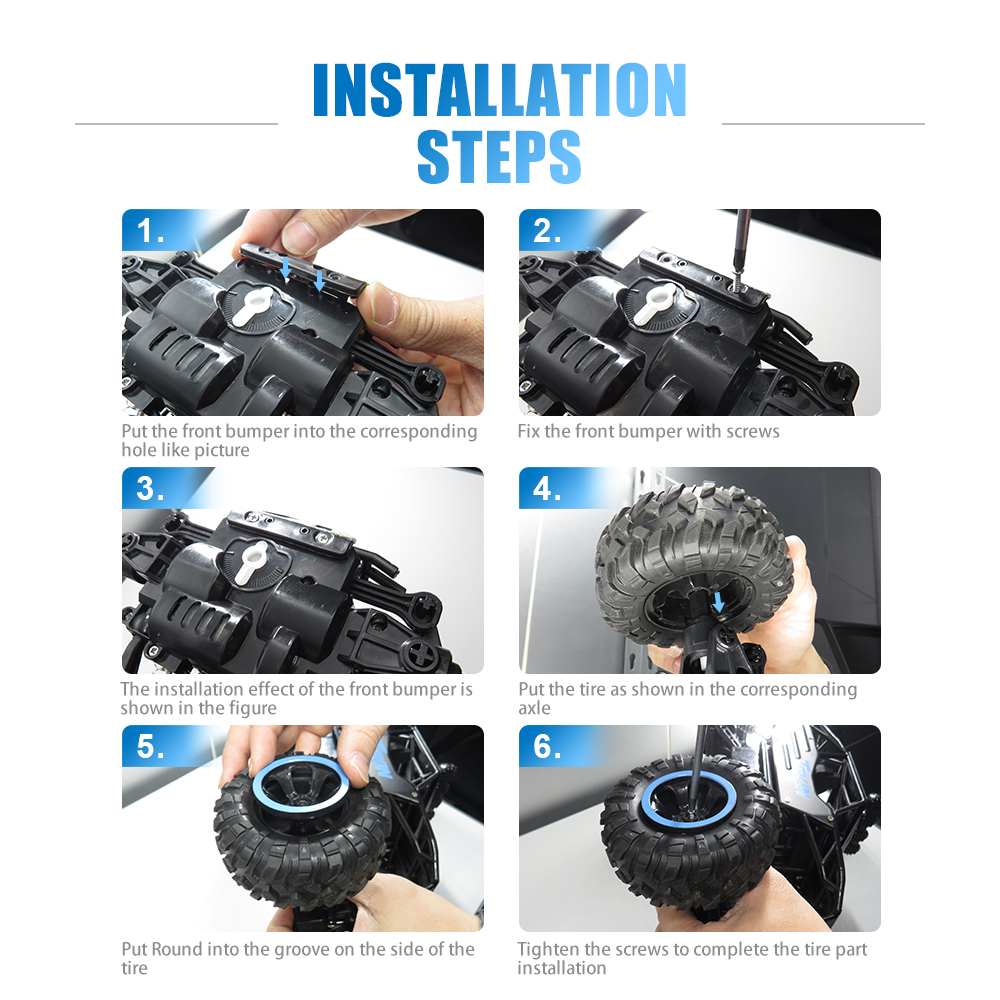 INSTALLATION STEPS

1.

Put the front bumper into the corresponding hole like picture

2.

Fix the front bumper with screws

3.

The installation effect of the front bumper is shown in the figure

4.

Put the tire as shown in the corresponding axle

5.

Put Round into the groove on the side of the tire

6.

Tighten the screws to complete the tire part installation