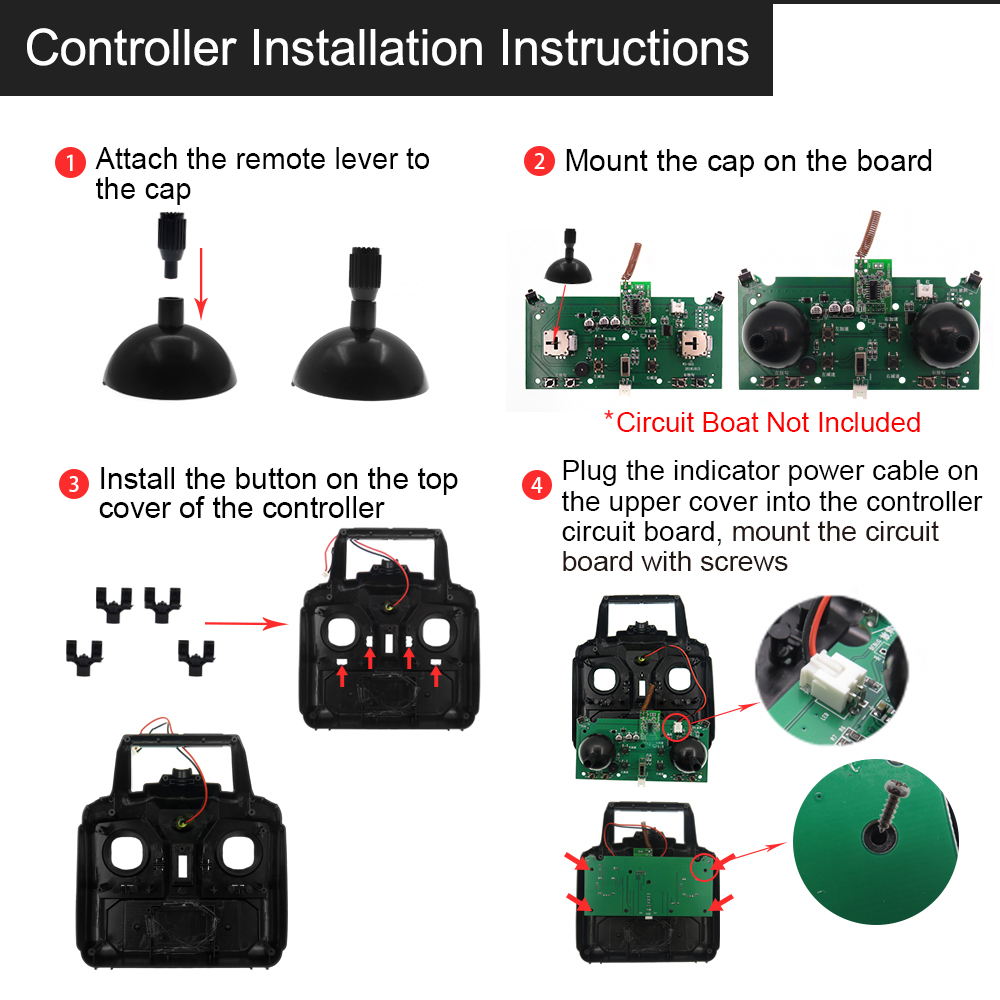 Controller Installation Instructions

1 Attach the remote lever to the cap

2 Mount the cap on the board

*Circuit Boat Not Included

3 Install the button on the top cover of the controller

4 Plug the indicator power cable on the upper cover into the controller circuit board, mount the circuit board with screws